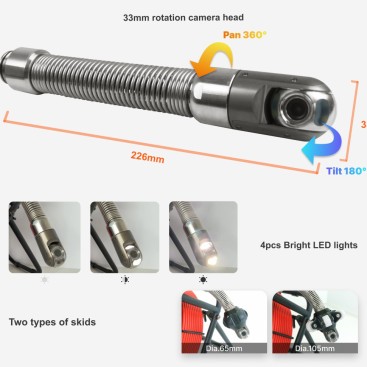 33mm rotation camera head

Pan 360°

3

226mm

Tilt 180°

4pcs Bright LED lights

Two types of skids

Dia.65mm

Dia.105mm