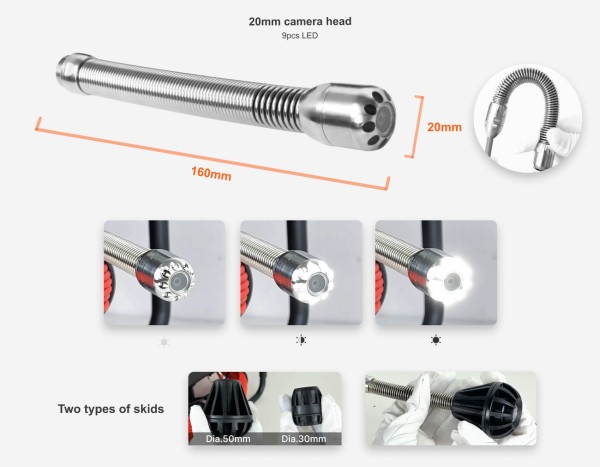 20mm camera head
9pcs LED

20mm

160mm

Two types of skids

Dia.50mm

Dia.30mm