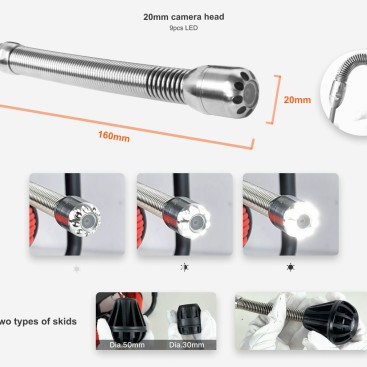 20mm camera head
9pcs LED

20mm

160mm

wo types of skids

Dia.50mm
Dia.30mm