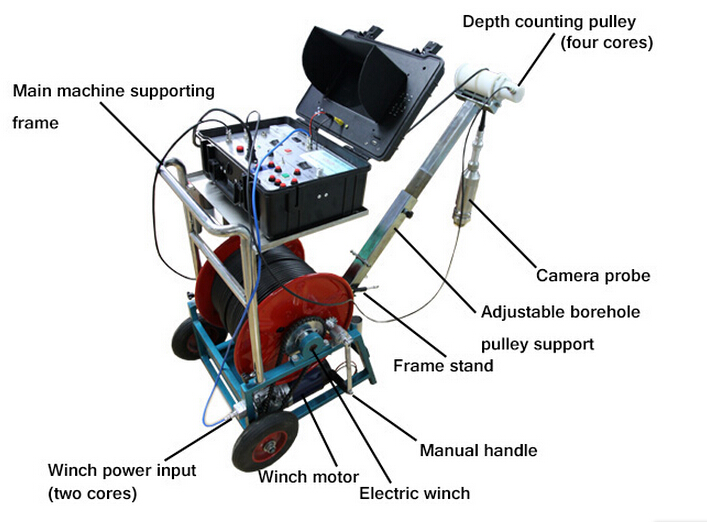 Depth counting pulley (four cores)

Main machine supporting frame

Camera probe

Adjustable borehole pulley support

Frame stand

Manual handle

Winch power input (two cores)

Winch motor

Electric winch